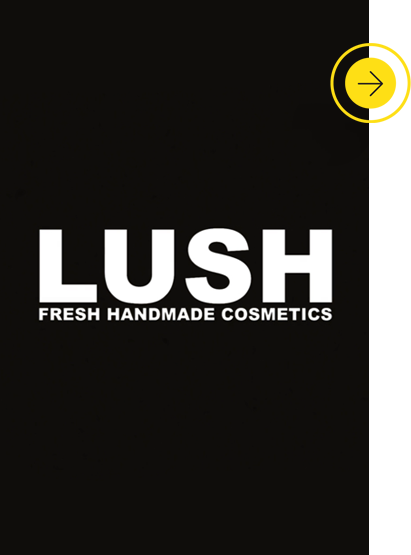 LUSH
FRESH HANDMADE COSMETICS